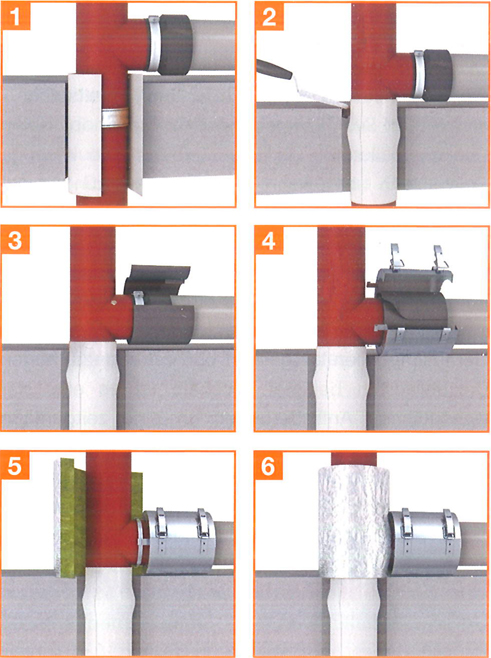 1

2

3

4

5

6